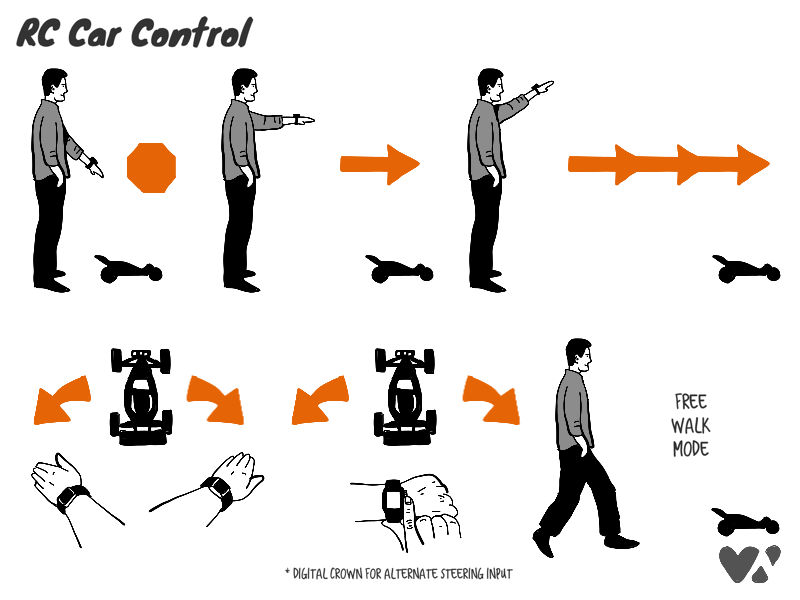 RC Car Control

FREE WALK MODE

* DIGITAL CROWN FOR ALTERNATE STEERING INPUT